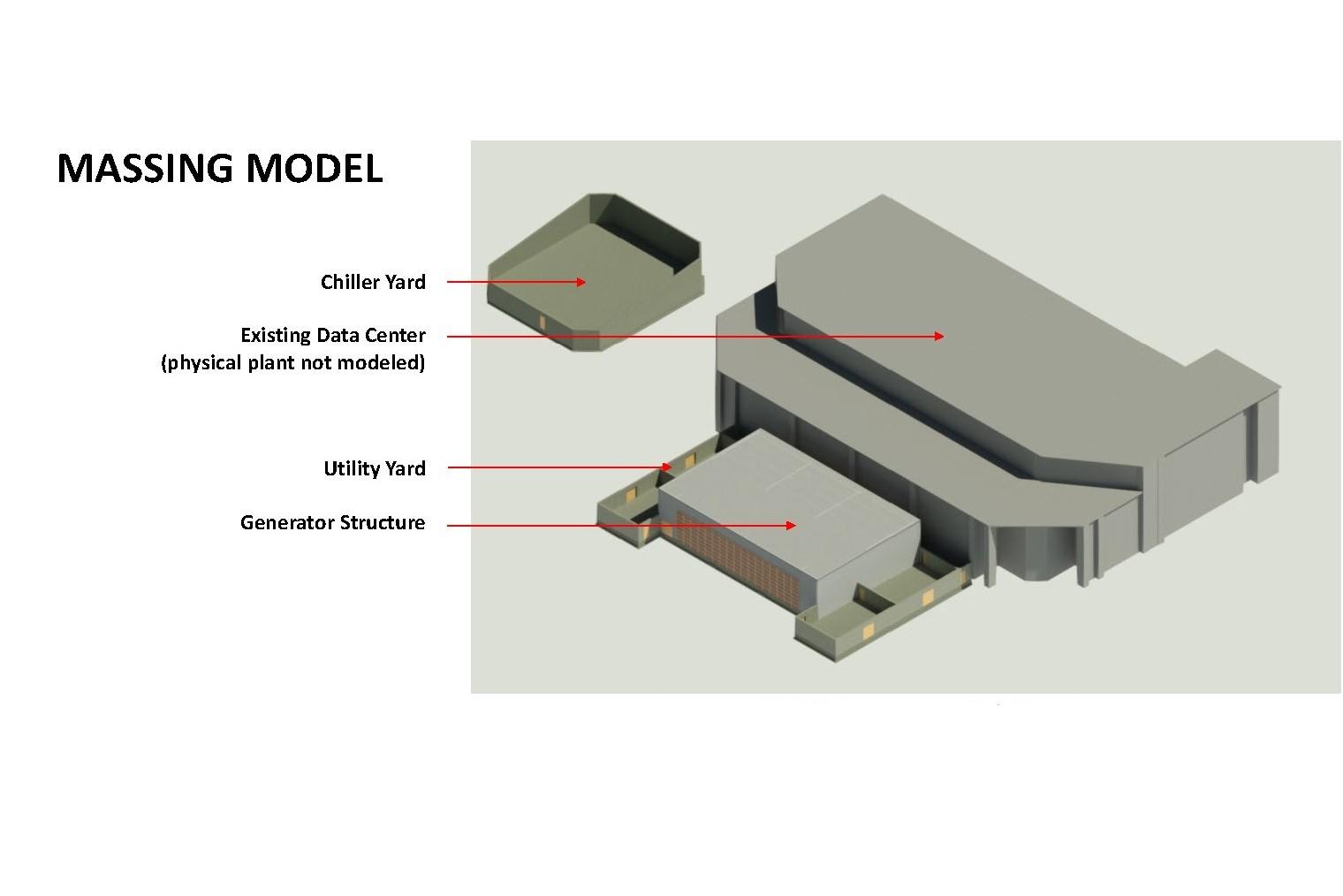 MASSING MODEL

Chiller Yard

Existing Data Center
(physical plant not modeled)

Utility Yard

Generator Structure